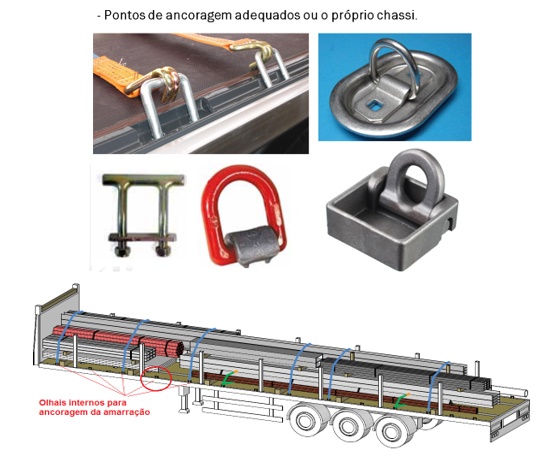 - Pontos de ancoragem adequados ou o próprio chassi.

Olhais internos para ancoragem da amarração